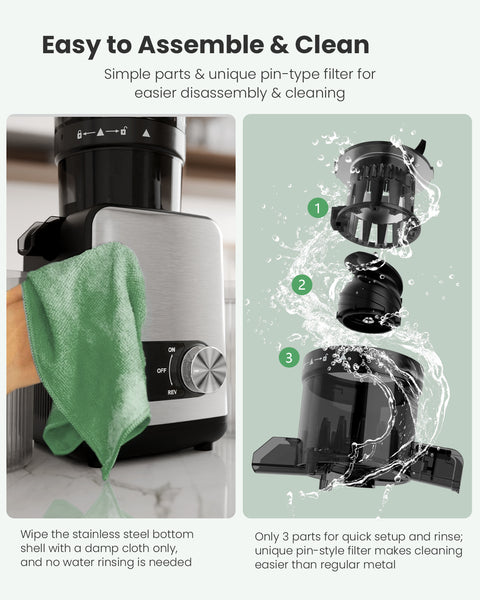 Easy to Assemble & Clean

Simple parts & unique pin-type filter for easier disassembly & cleaning

ON
OFF
REV

1
2
3

Wipe the stainless steel bottom shell with a damp cloth only, and no water rinsing is needed

Only 3 parts for quick setup and rinse; unique pin-style filter makes cleaning easier than regular metal