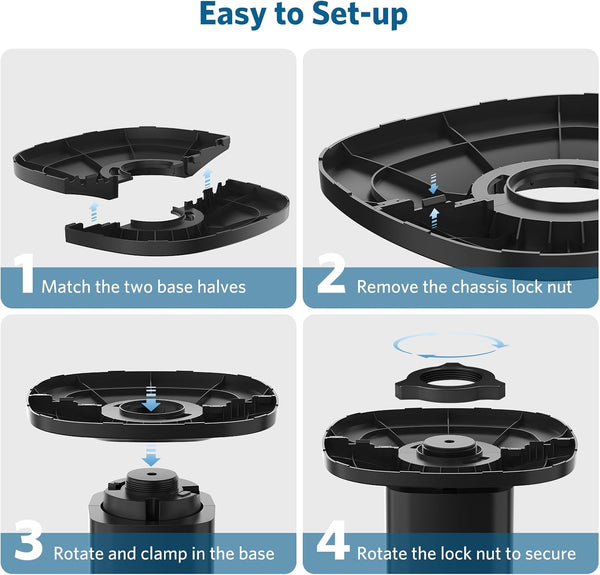 Easy to Set-up

1 Match the two base halves

2 Remove the chassis lock nut

3 Rotate and clamp in the base

4 Rotate the lock nut to secure