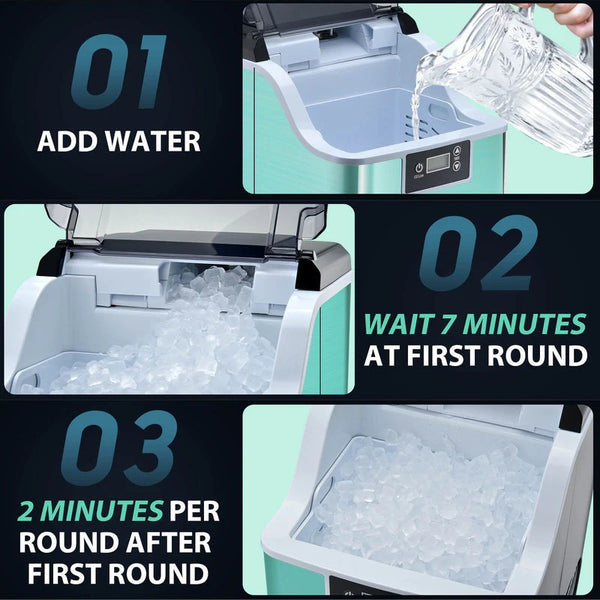 01
ADD WATER

02
WAIT 7 MINUTES AT FIRST ROUND

03
2 MINUTES PER ROUND AFTER FIRST ROUND