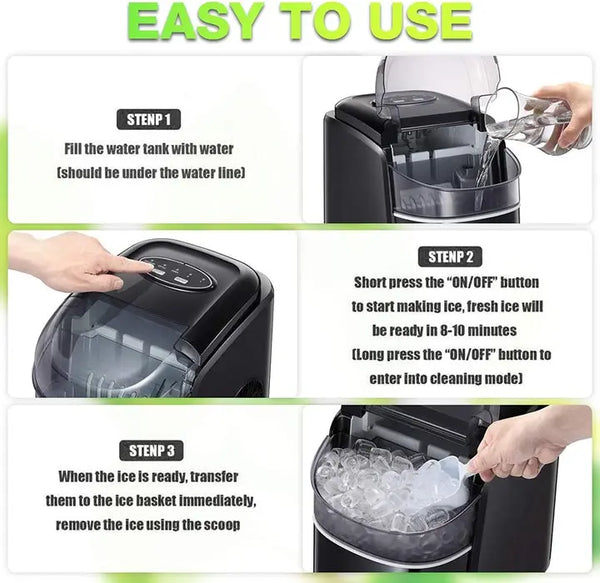 EASY TO USE

STENP 1
Fill the water tank with water (should be under the water line)

STENP 2
Short press the "ON/OFF" button to start making ice, fresh ice will be ready in 8-10 minutes (Long press the "ON/OFF" button to enter into cleaning mode)

STENP 3
When the ice is ready, transfer them to the ice basket immediately, remove the ice using the scoop