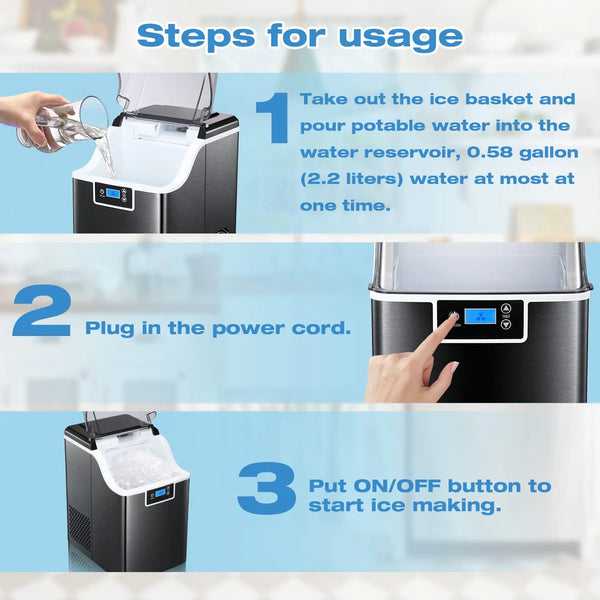 Steps for usage

1 Take out the ice basket and pour potable water into the water reservoir, 0.58 gallon (2.2 liters) water at most at one time.

2 Plug in the power cord.

3 Put ON/OFF button to start ice making.